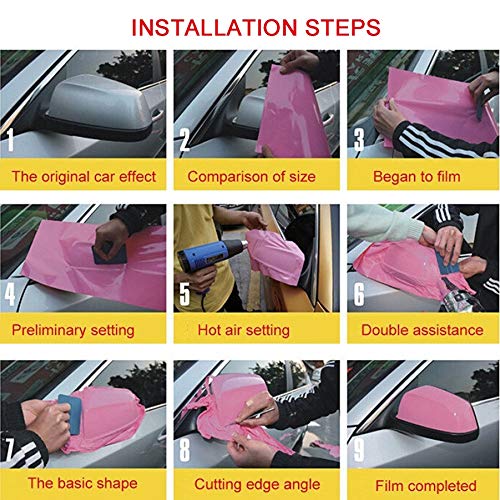 INSTALLATION STEPS

1
The original car effect

2
Comparison of size

3
Began to film

4
Preliminary setting

5
Hot air setting

6
Double assistance

7
The basic shape

8
Cutting edge angle

9
Film completed