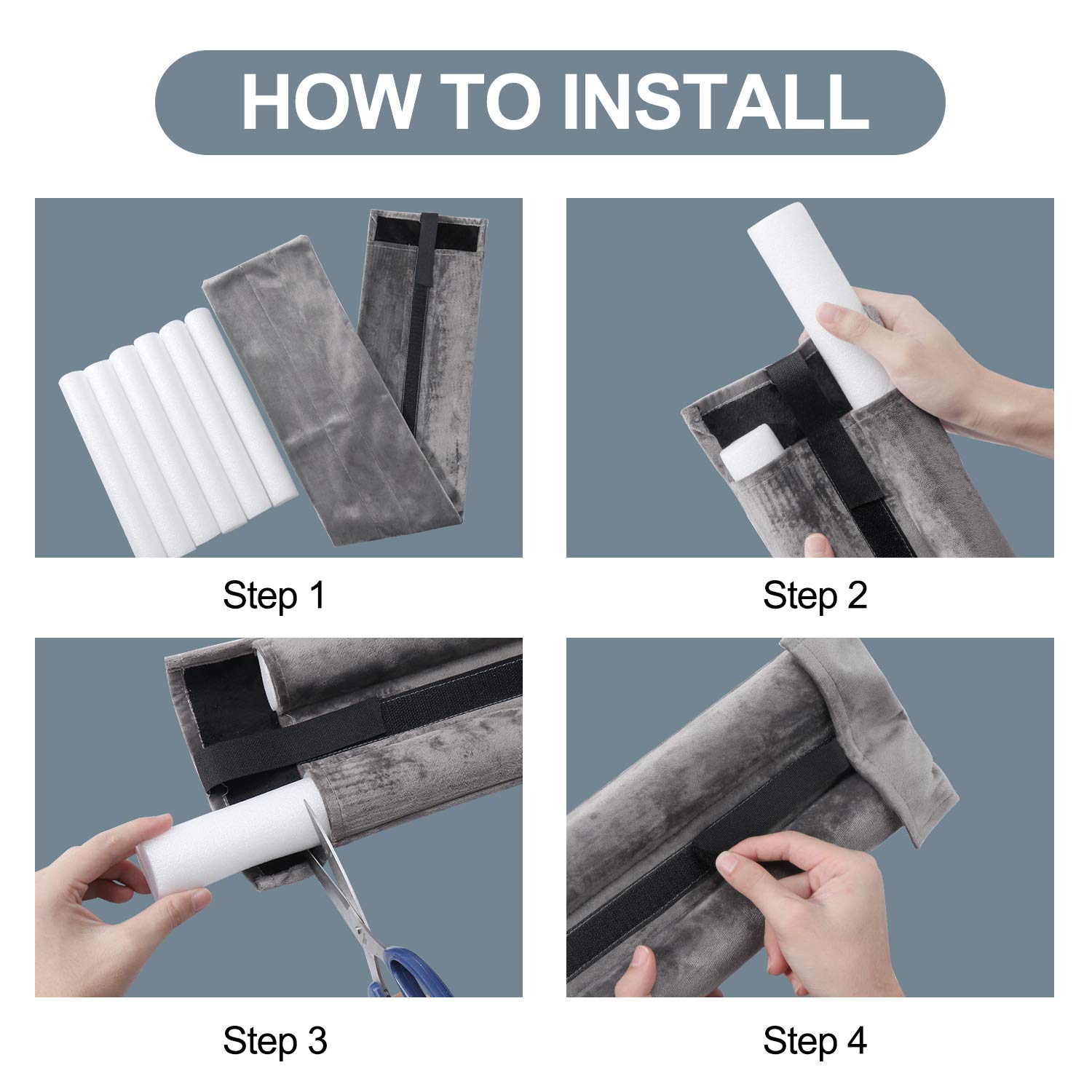 HOW TO INSTALL

Step 1

Step 2

Step 3

Step 4