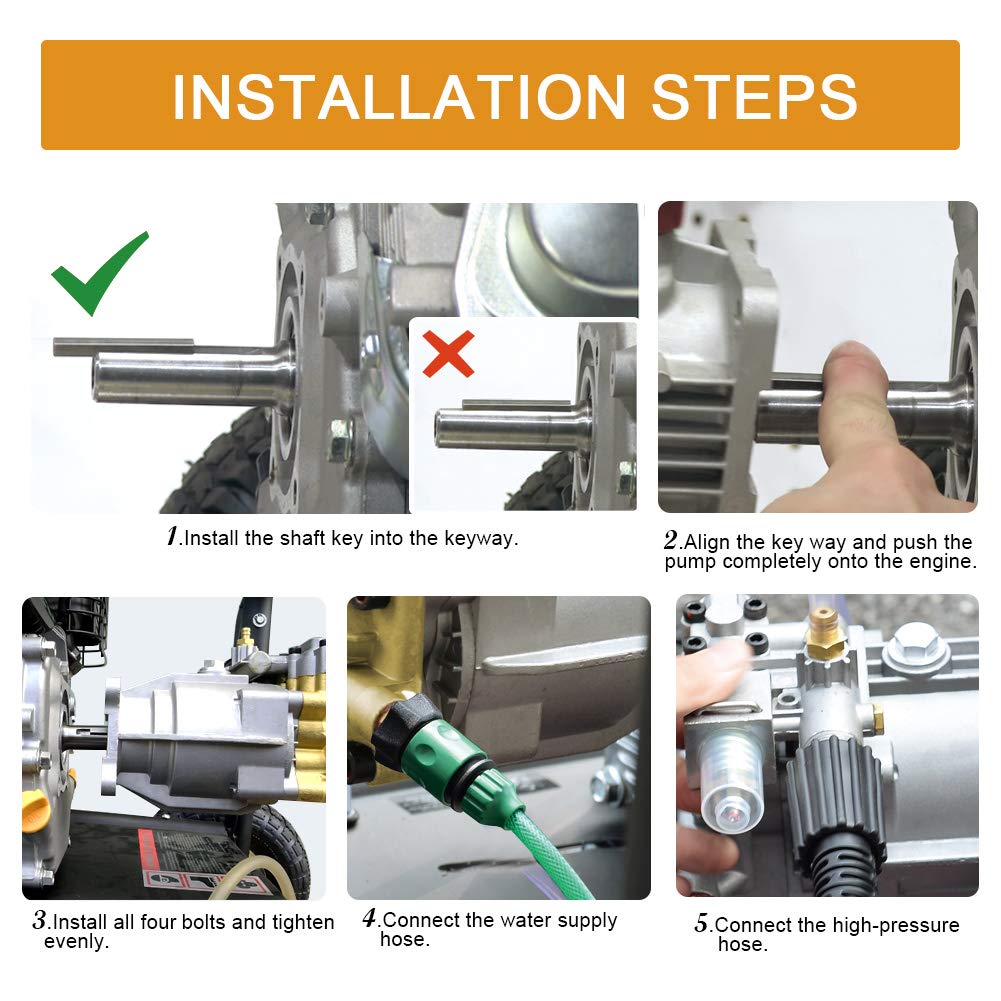 INSTALLATION STEPS

1.Install the shaft key into the keyway.

2.Align the key way and push the pump completely onto the engine.

3.Install all four bolts and tighten evenly.

4.Connect the water supply hose.

5.Connect the high-pressure hose.