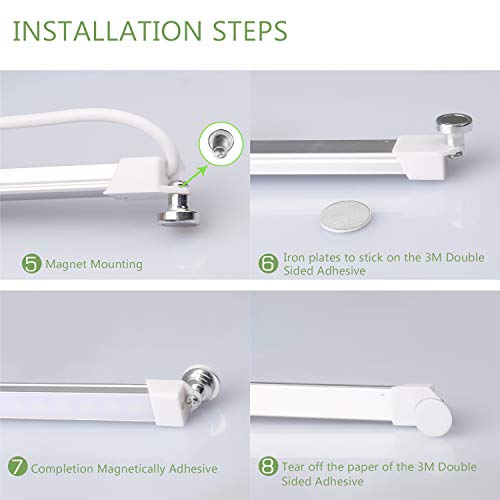 INSTALLATION STEPS

5 Magnet Mounting

6 Iron plates to stick on the 3M Double Sided Adhesive

7 Completion Magnetically Adhesive

8 Tear off the paper of the 3M Double Sided Adhesive