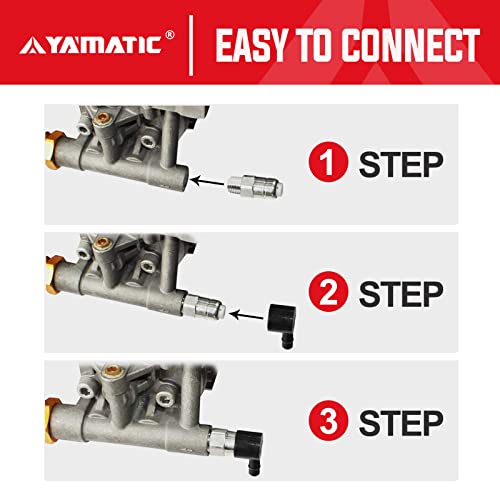 YAMATIC®

EASY TO CONNECT

1 STEP

2 STEP

3 STEP