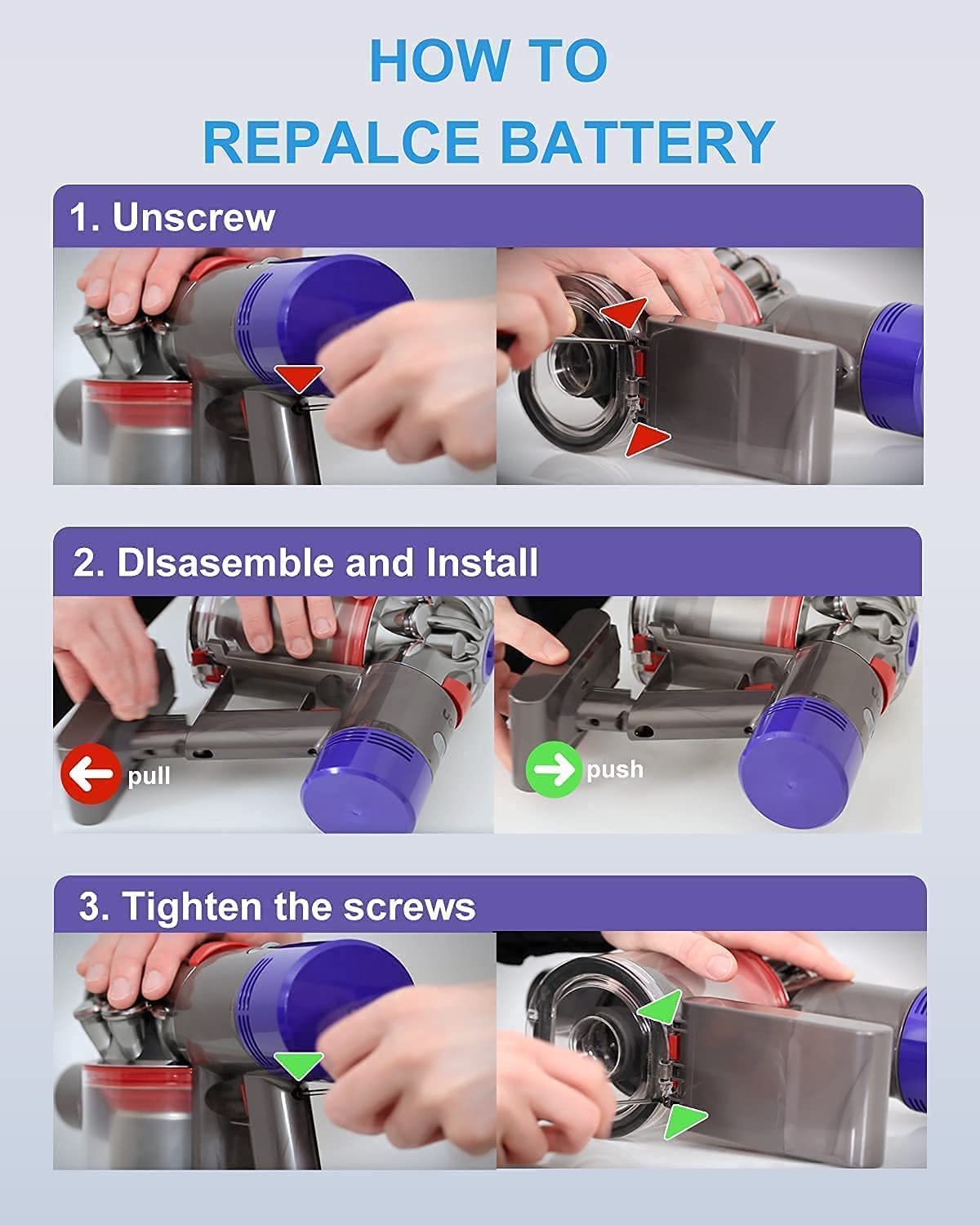 HOW TO
REPALCE BATTERY

1. Unscrew

2. DIsasemble and Install

pull

push

3. Tighten the screws