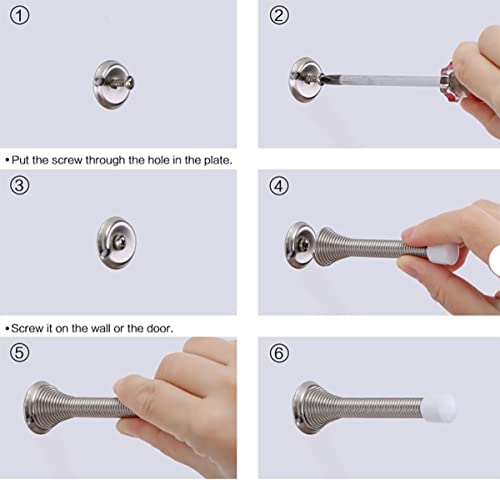 ①

②

• Put the screw through the hole in the plate.

③

④

• Screw it on the wall or the door.

⑤

⑥