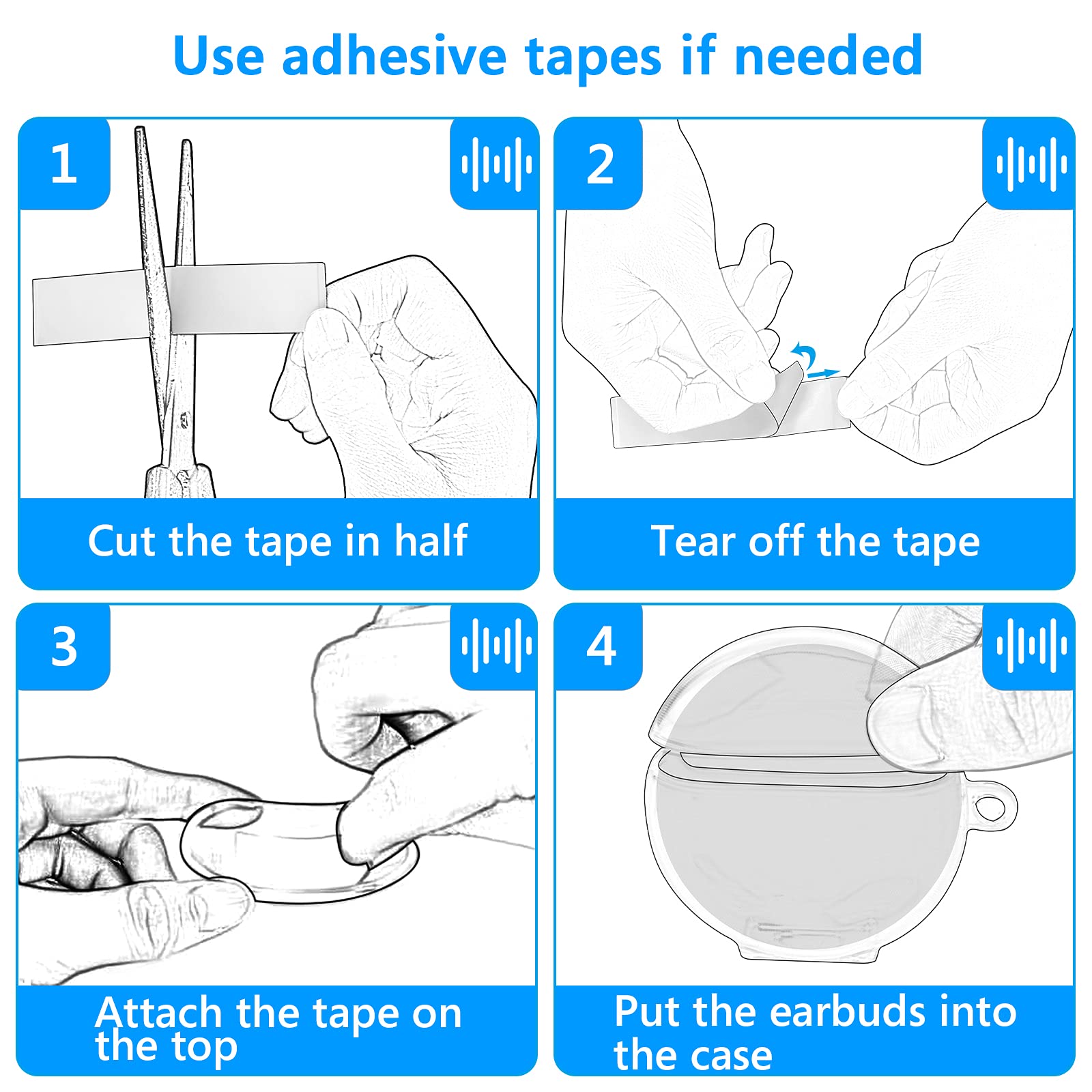 Use adhesive tapes if needed

1

Cut the tape in half

2

Tear off the tape

3

Attach the tape on the top

4

Put the earbuds into the case