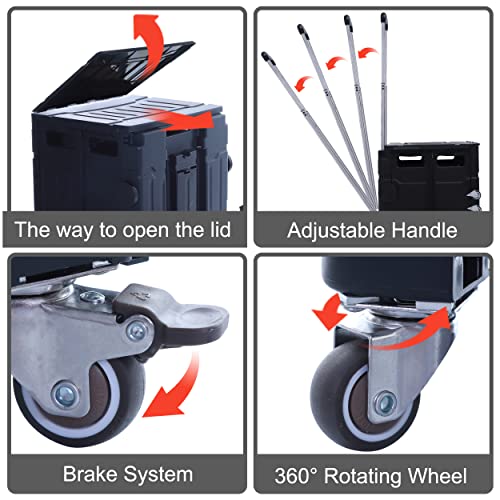 The way to open the lid

Adjustable Handle

Brake System

360° Rotating Wheel