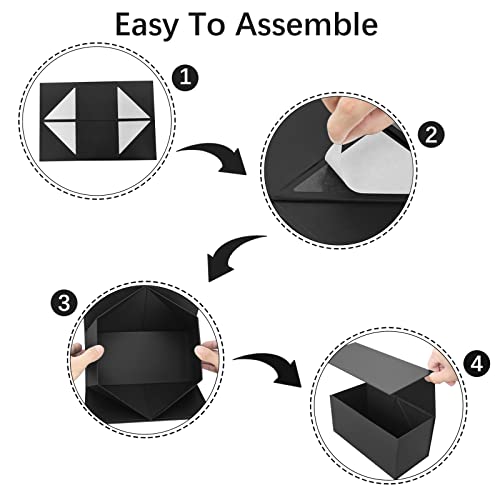 Easy To Assemble

1

2

3

4