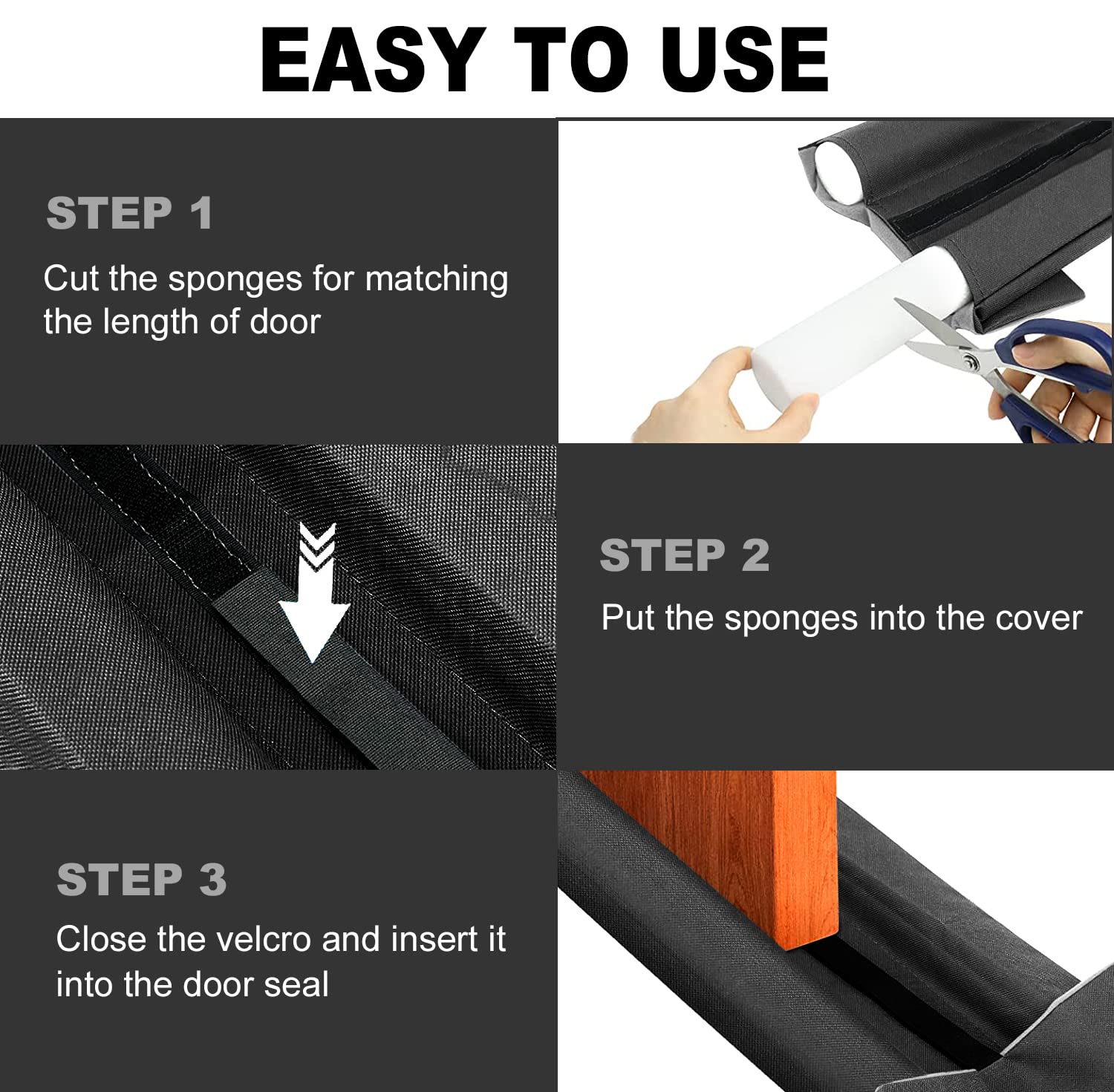 EASY TO USE

STEP 1

Cut the sponges for matching the length of door

STEP 2

Put the sponges into the cover

STEP 3

Close the velcro and insert it into the door seal