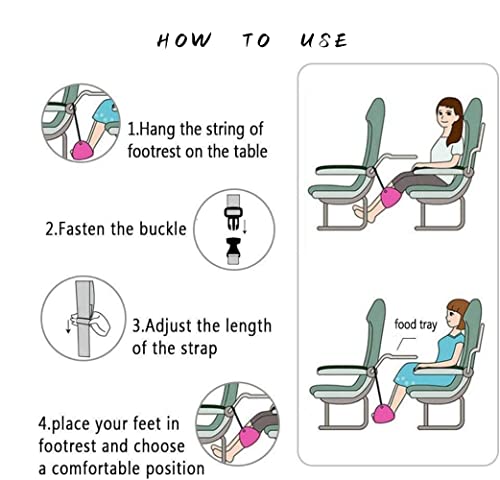 HOW TO USE

1.Hang the string of footrest on the table

2.Fasten the buckle

3.Adjust the length of the strap

4.place your feet in footrest and choose a comfortable position

food tray