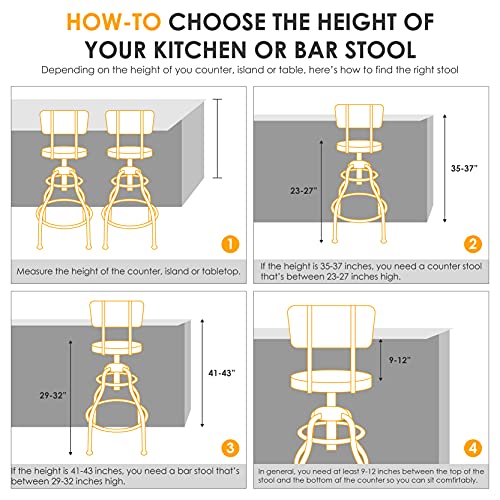 HOW-TO CHOOSE THE HEIGHT OF YOUR KITCHEN OR BAR STOOL

Depending on the height of you counter, island or table, here's how to find the right stool

1

Measure the height of the counter, island or tabletop.

23-27"

35-37"

2

If the height is 35-37 inches, you need a counter stool that's between 23-27 inches high.

29-32"

41-43"

3

If the height is 41-43 inches, you need a bar stool that's between 29-32 inches high.

9-12"

4

In general, you need at least 9-12 inches between the top of the stool and the bottom of the counter so you can sit comfortably.