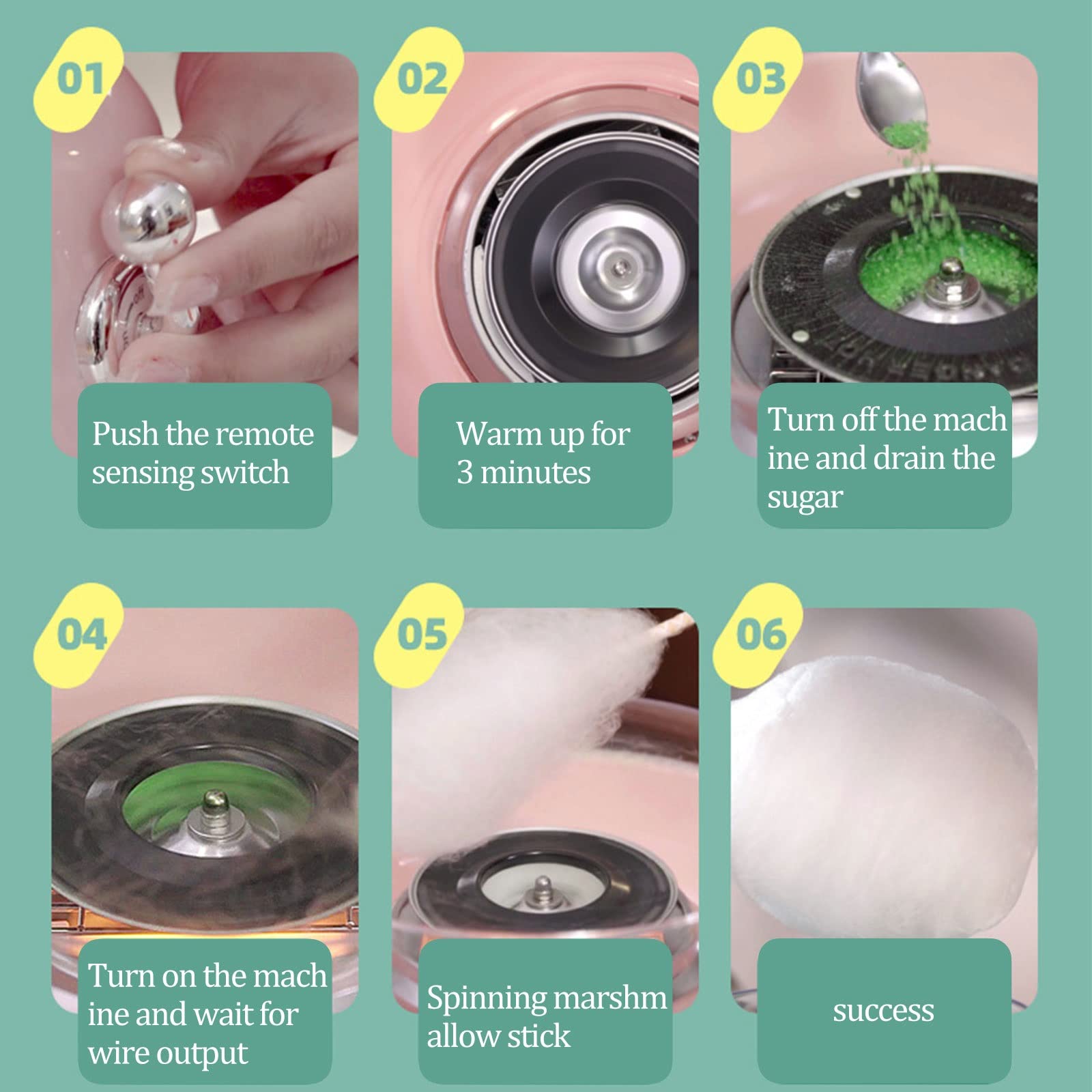 01

Push the remote sensing switch

02

Warm up for 3 minutes

03

Turn off the mach ine and drain the sugar

04

Turn on the mach ine and wait for wire output

05

Spinning marshm allow stick

06

success