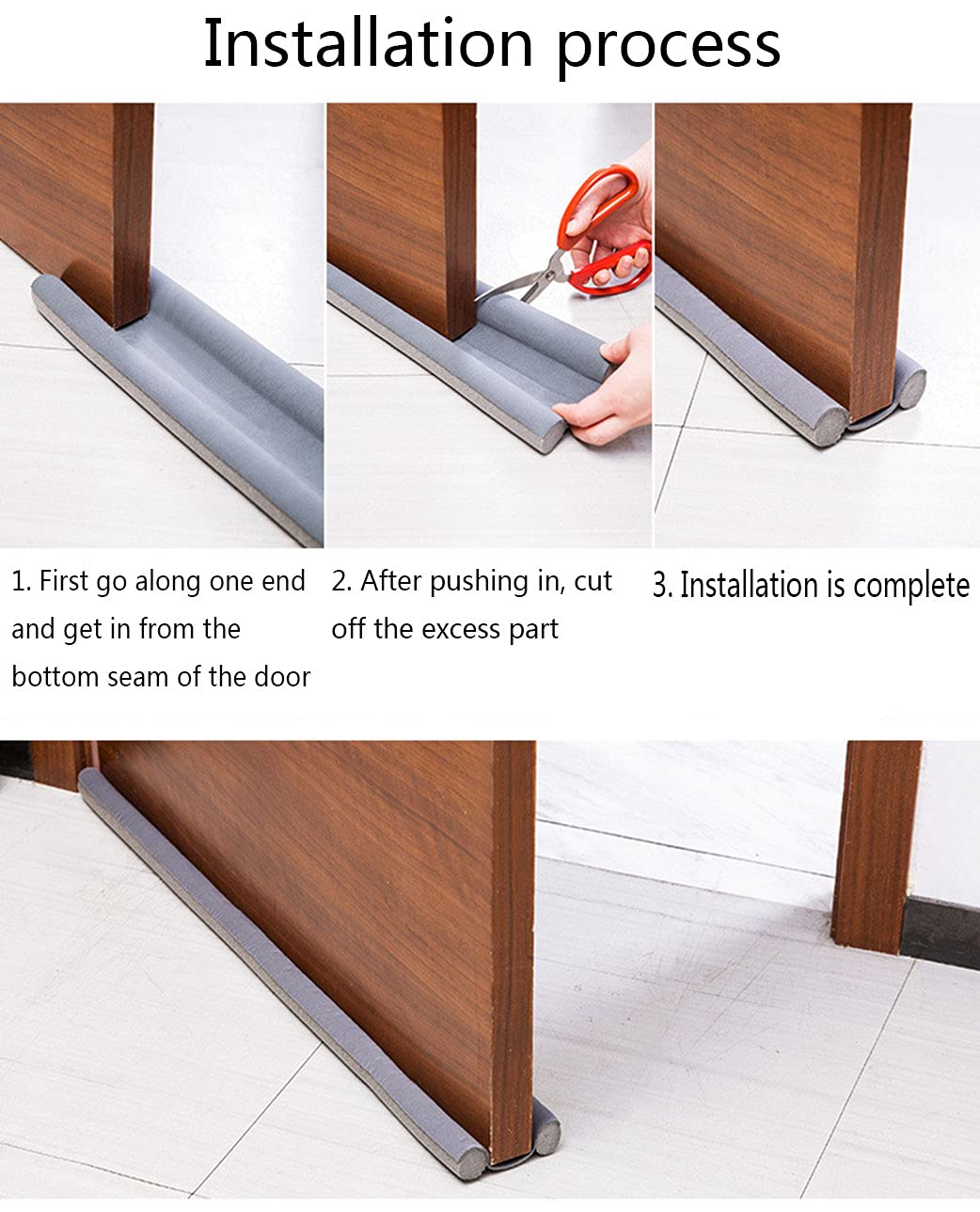 Installation process

1. First go along one end and get in from the bottom seam of the door

2. After pushing in, cut off the excess part

3. Installation is complete