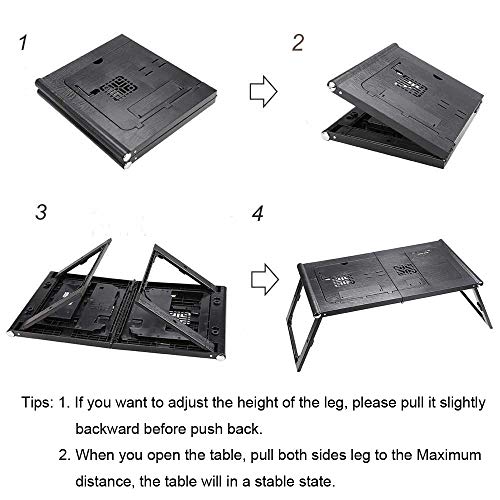 1

2

3

4

Tips: 1. If you want to adjust the height of the leg, please pull it slightly backward before push back.

2. When you open the table, pull both sides leg to the Maximum distance, the table will in a stable state.