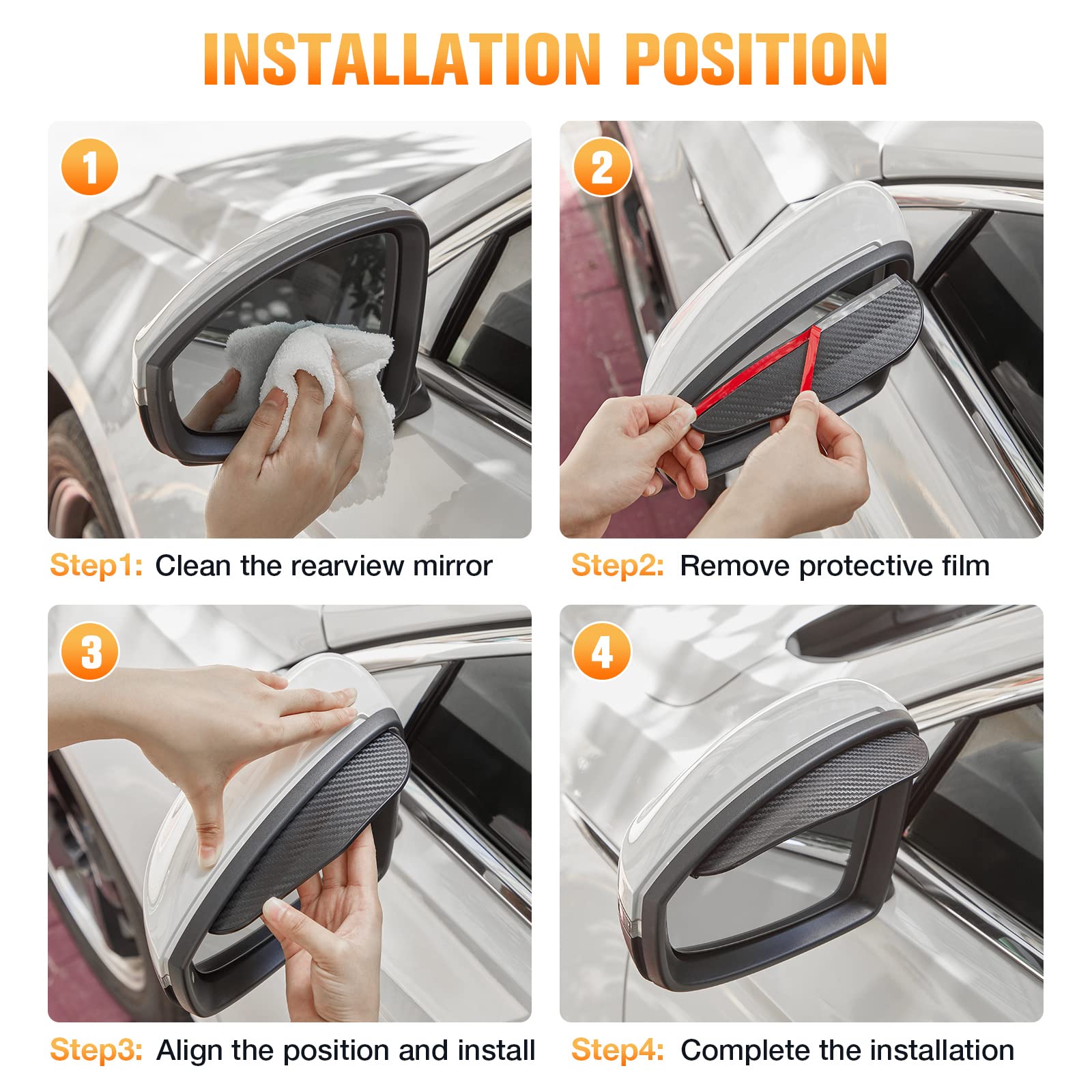 INSTALLATION POSITION

1

Step1: Clean the rearview mirror

2

Step2: Remove protective film

3

Step3: Align the position and install

4

Step4: Complete the installation