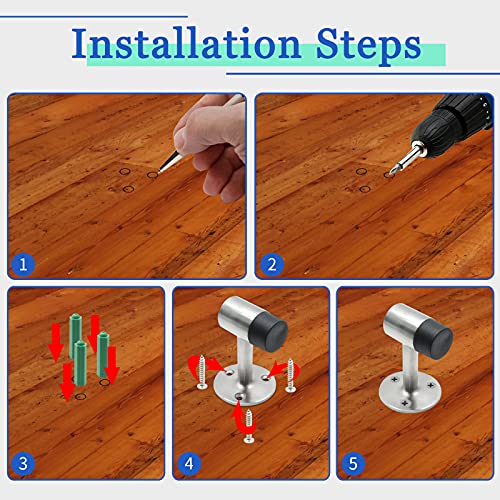 Installation Steps

1

2

3

4

5