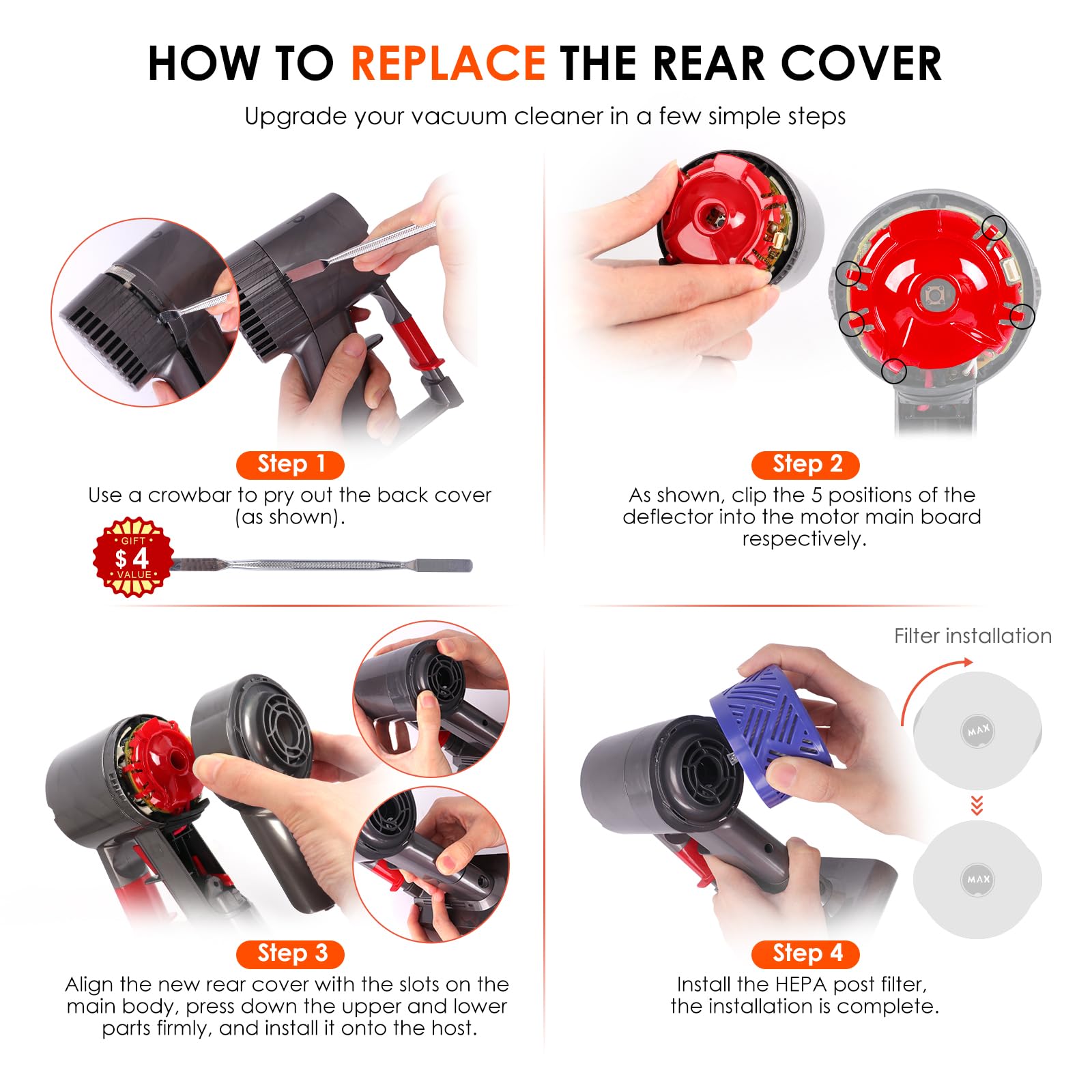 HOW TO REPLACE THE REAR COVER

Upgrade your vacuum cleaner in a few simple steps

Step 1

Use a crowbar to pry out the back cover (as shown).

GIFT $4 VALUE

Step 2

As shown, clip the 5 positions of the deflector into the motor main board respectively.

Step 3

Align the new rear cover with the slots on the main body, press down the upper and lower parts firmly, and install it onto the host.

Filter installation

MAX

MAX

Step 4

Install the HEPA post filter, the installation is complete.