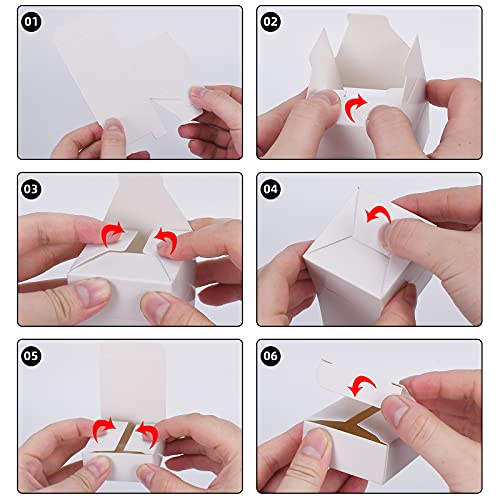 01

02

03

04

05

06