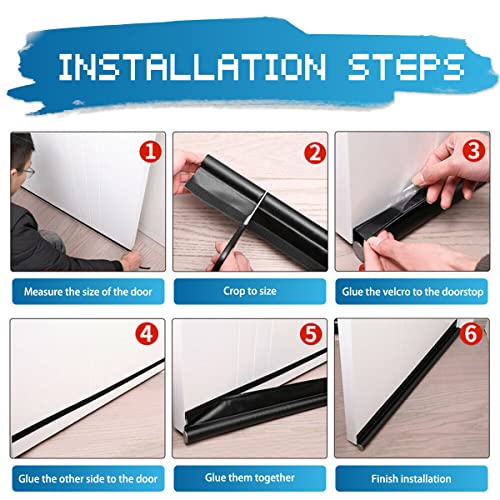 INSTALLATION STEPS

1

Measure the size of the door

2

Crop to size

3

Glue the velcro to the doorstop

4

Glue the other side to the door

5

Glue them together

6

Finish installation