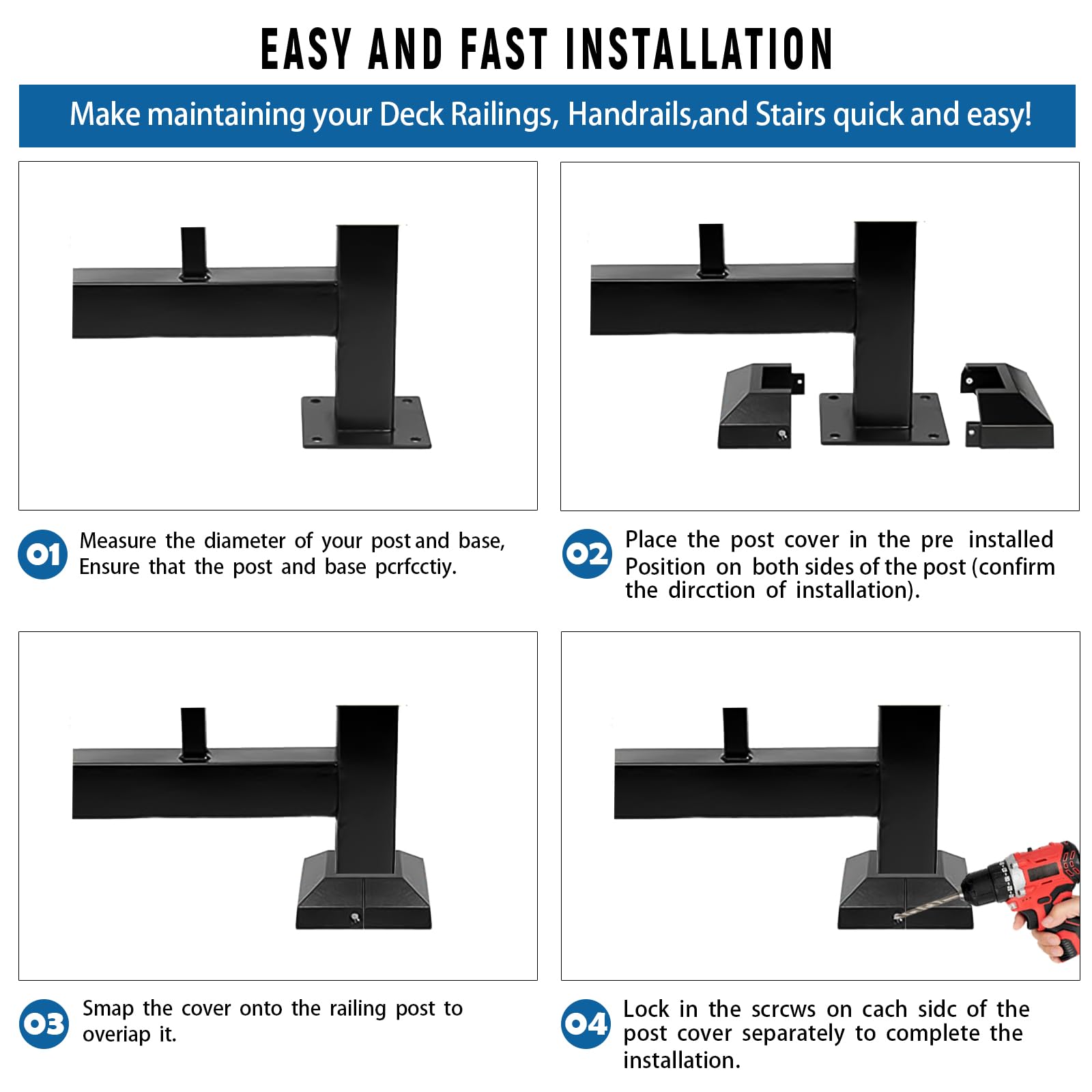 EASY AND FAST INSTALLATION

Make maintaining your Deck Railings, Handrails,and Stairs quick and easy!

01 Measure the diameter of your post and base, Ensure that the post and base pcrfcctiy.

02 Place the post cover in the pre installed Position on both sides of the post (confirm the dircction of installation).

03 Smap the cover onto the railing post to overiap it.

04 Lock in the scrcws on cach sidc of the post cover separately to complete the installation.