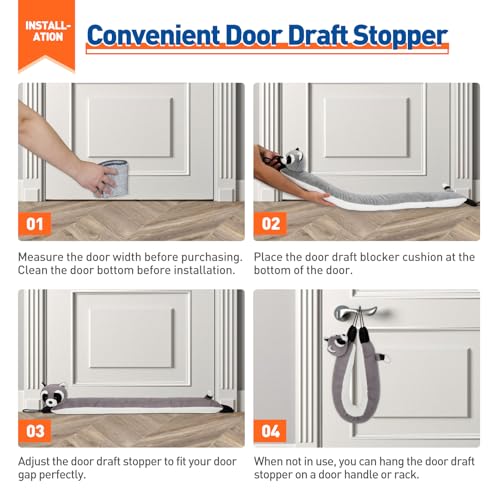 INSTALLATION

Convenient Door Draft Stopper

01

Measure the door width before purchasing. Clean the door bottom before installation.

02

Place the door draft blocker cushion at the bottom of the door.

03

Adjust the door draft stopper to fit your door gap perfectly.

04

When not in use, you can hang the door draft stopper on a door handle or rack.