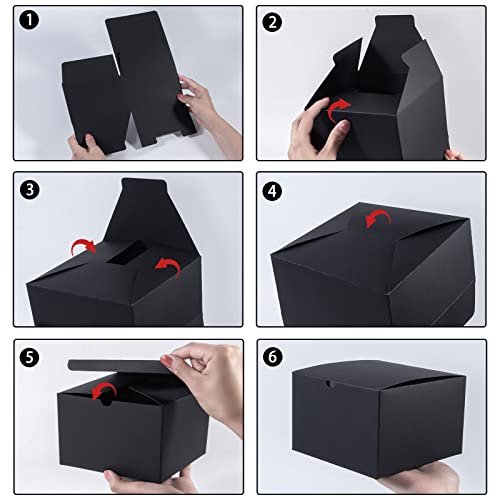 1
2
3
4
5
6