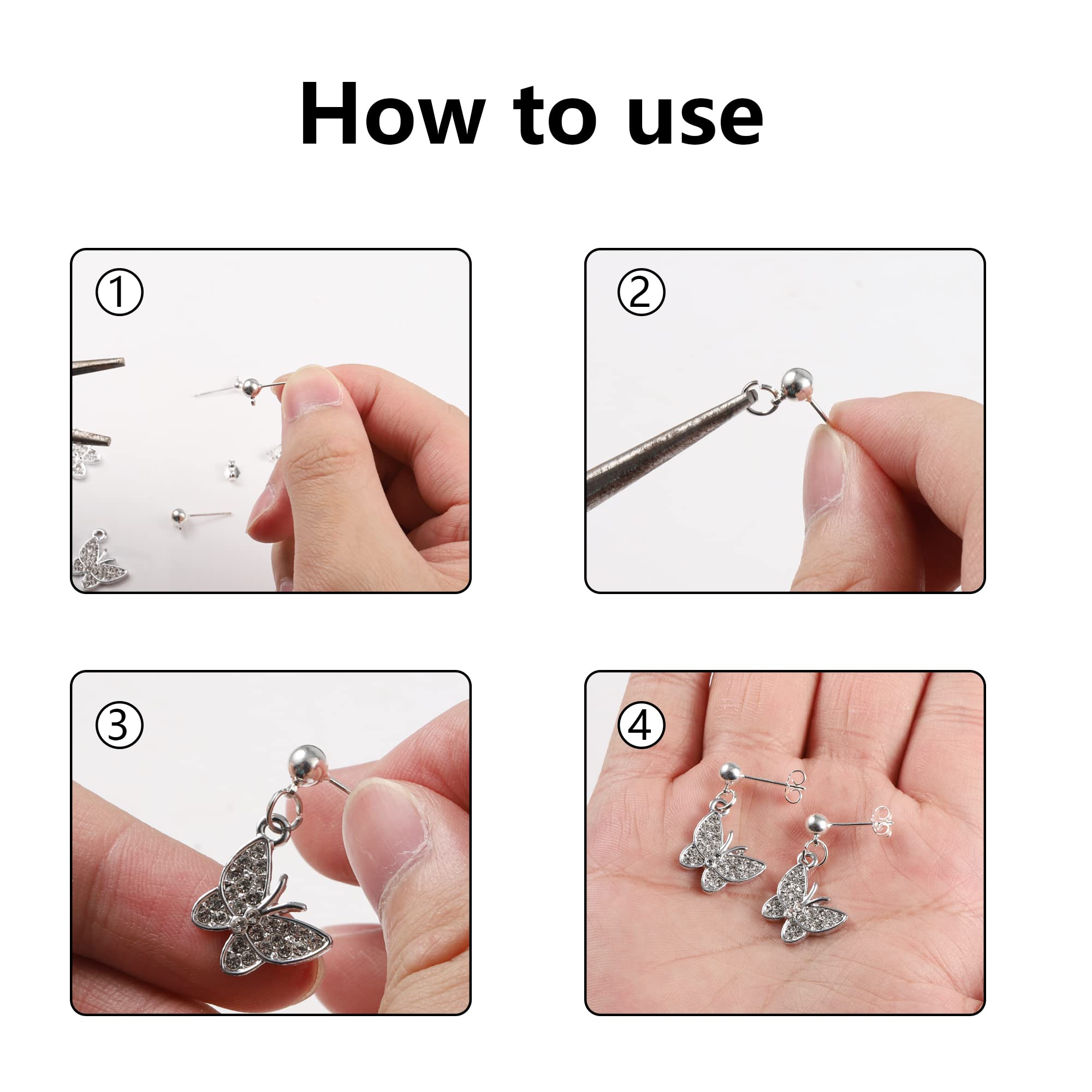 How to use

①

②

③

④