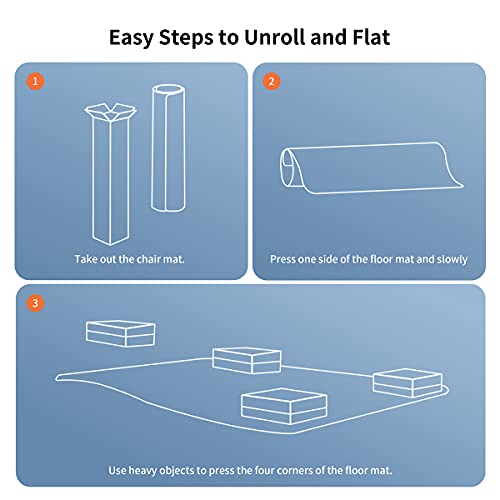 Easy Steps to Unroll and Flat

1

Take out the chair mat.

2

Press one side of the floor mat and slowly

3

Use heavy objects to press the four corners of the floor mat.