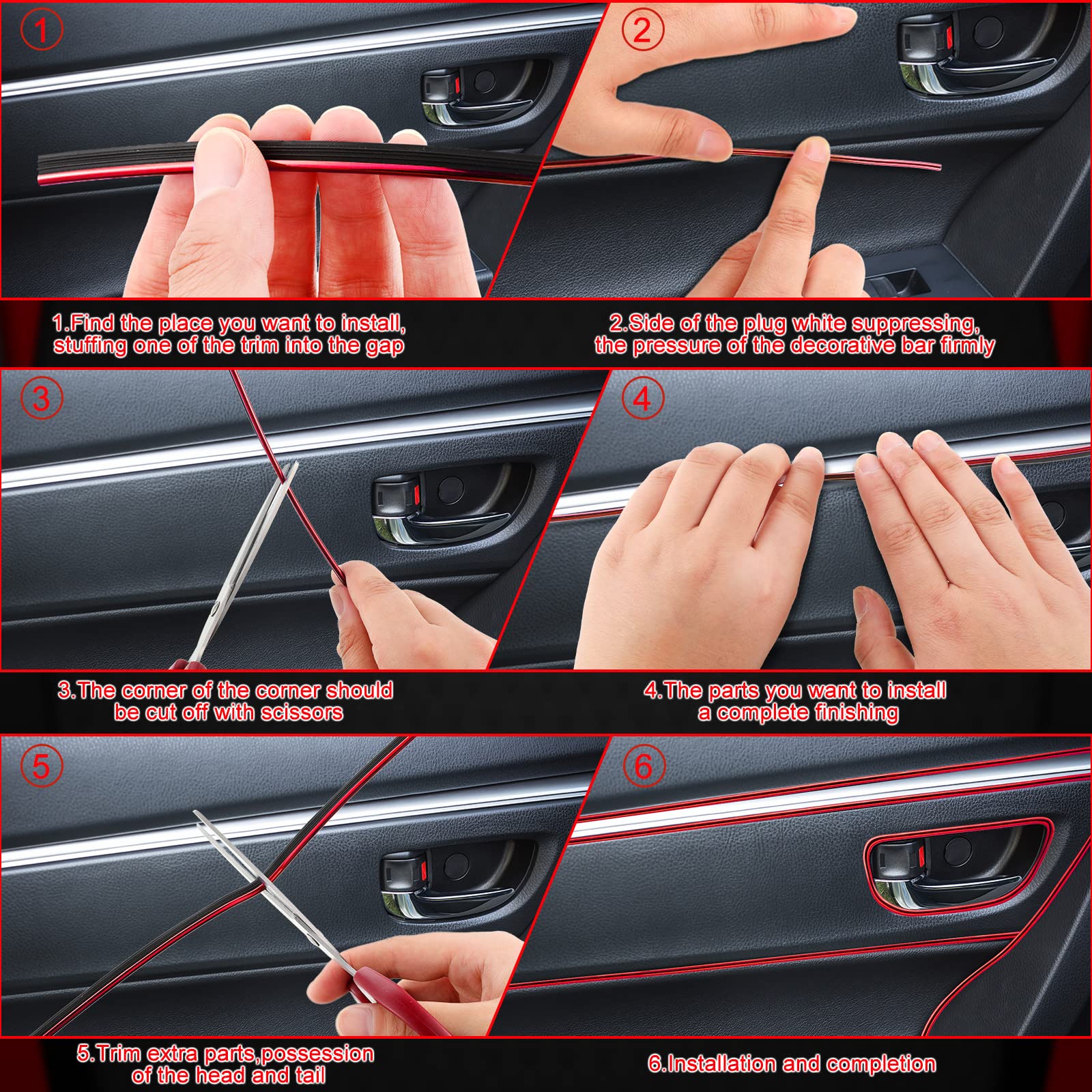 1

2

1.Find the place you want to install, stuffing one of the trim into the gap

2.Side of the plug white suppressing, the pressure of the decorative bar firmly

3

4

3.The corner of the corner should be cut off with scissors

4.The parts you want to install a complete finishing

5

6

5.Trim extra parts,possession of the head and tail

6.Installation and completion