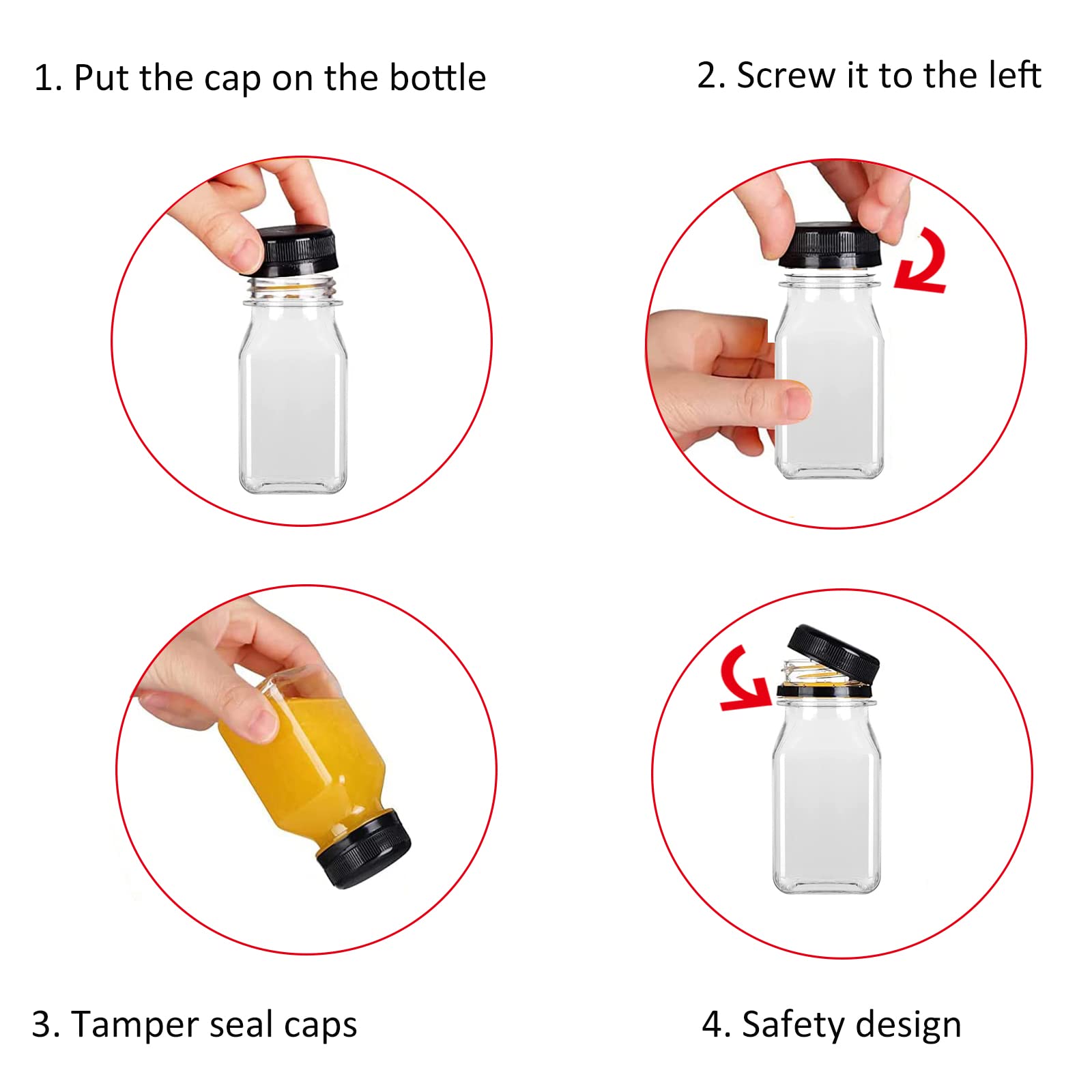 1. Put the cap on the bottle

2. Screw it to the left

3. Tamper seal caps

4. Safety design