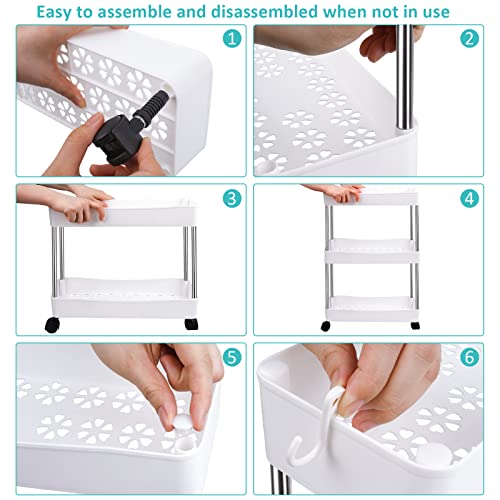 Easy to assemble and disassembled when not in use

1

2

3

4

5

6