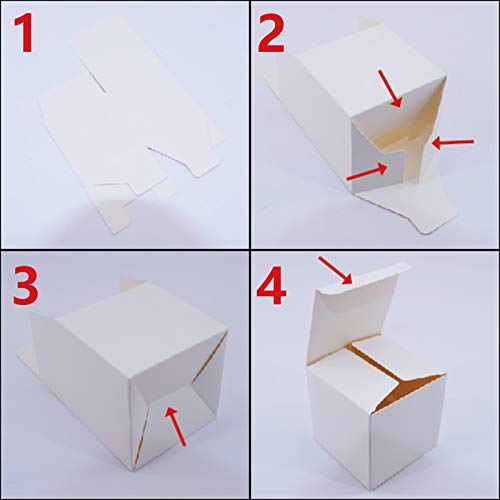 1
2
3
4