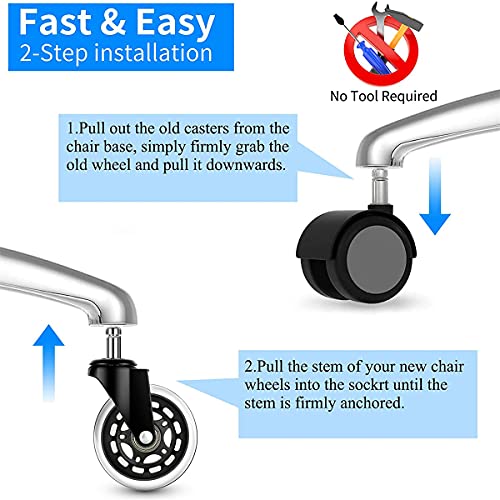 Fast & Easy
2-Step installation

No Tool Required

1.Pull out the old casters from the chair base, simply firmly grab the old wheel and pull it downwards.

2.Pull the stem of your new chair wheels into the sockrt until the stem is firmly anchored.