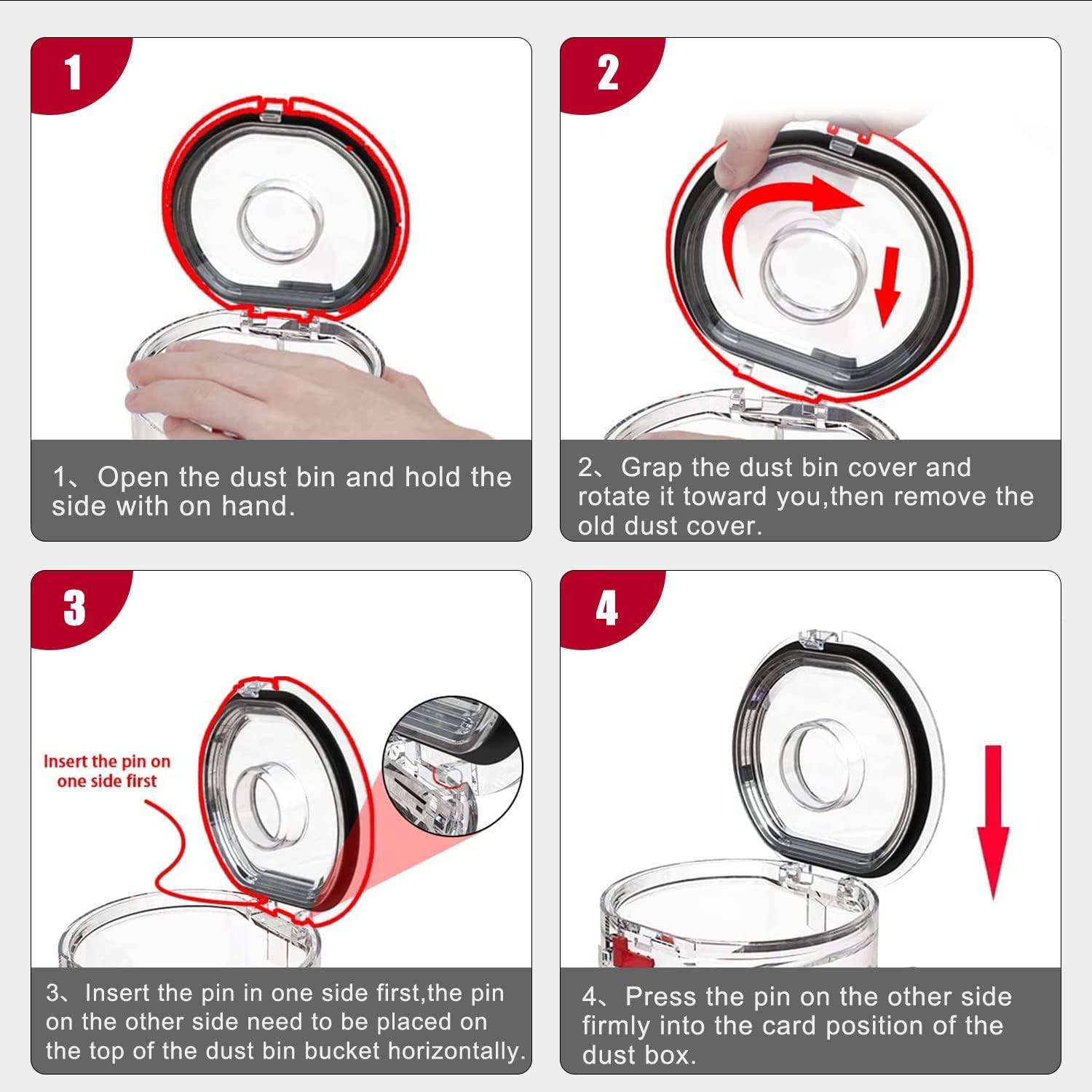 1

1、Open the dust bin and hold the side with on hand.

2

2、Grap the dust bin cover and rotate it toward you,then remove the old dust cover.

3

Insert the pin on one side first

3、Insert the pin in one side first,the pin on the other side need to be placed on the top of the dust bin bucket horizontally.

4

4、Press the pin on the other side firmly into the card position of the dust box.