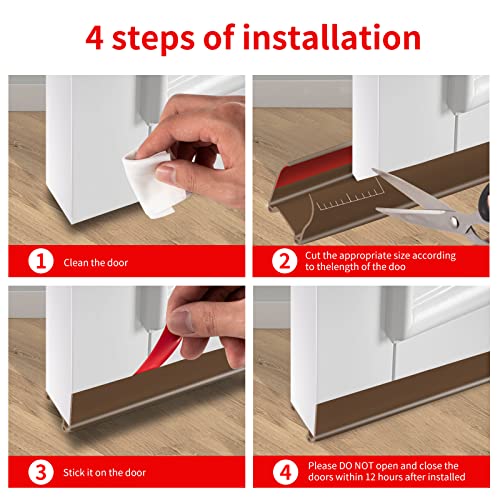 4 steps of installation

1 Clean the door

2 Cut the appropriate size according to thelength of the doo

3 Stick it on the door

4 Please DO NOT open and close the doors within 12 hours after installed