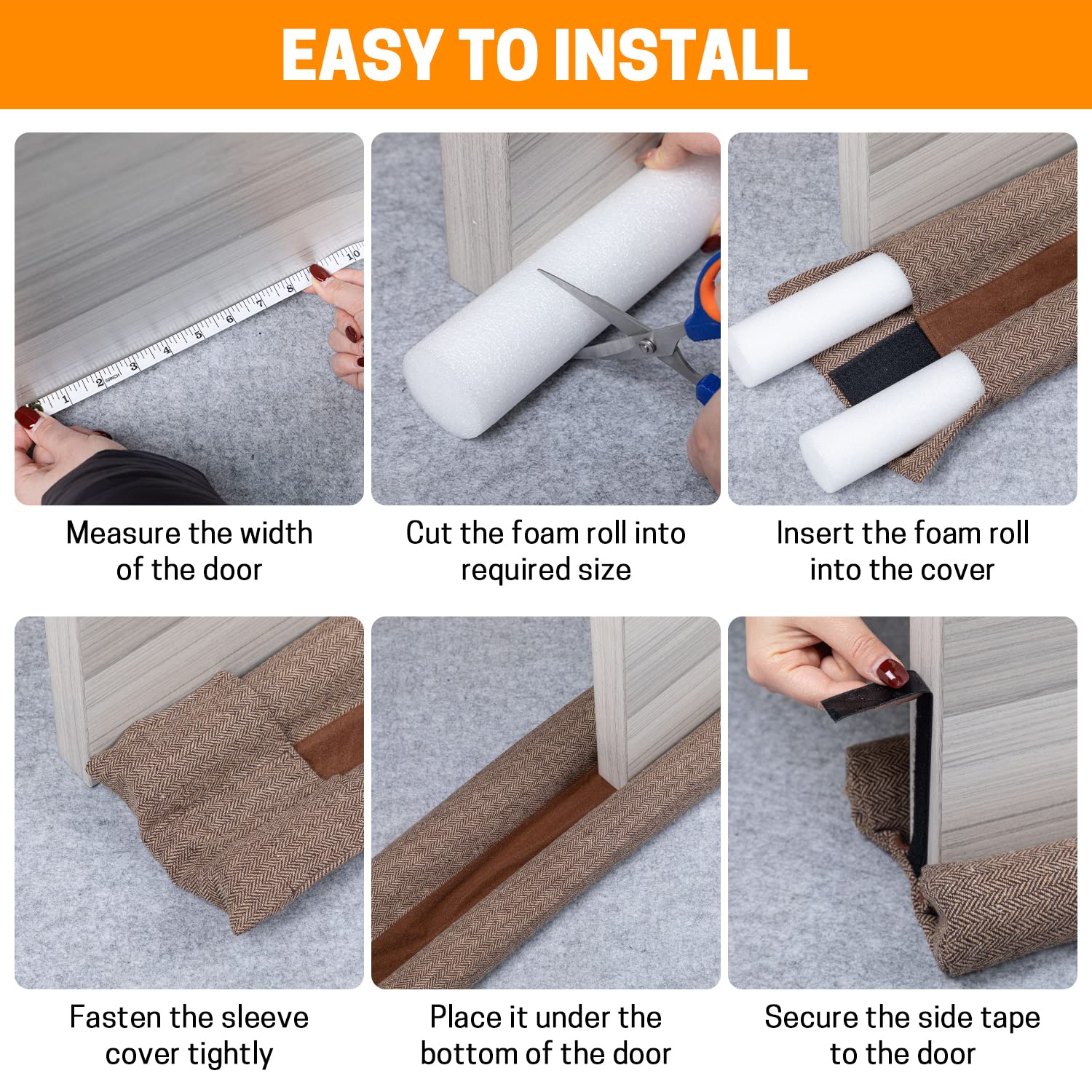 EASY TO INSTALL

1 2 3 4 5 6 7 8 10

Measure the width of the door

Cut the foam roll into required size

Insert the foam roll into the cover

Fasten the sleeve cover tightly

Place it under the bottom of the door

Secure the side tape to the door