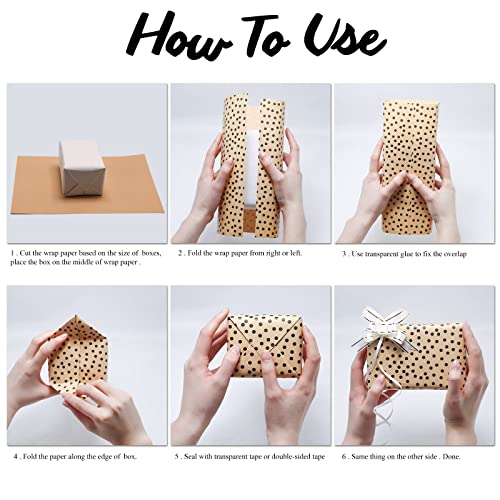 How To Use

1 . Cut the wrap paper based on the size of boxes, place the box on the middle of wrap paper .

2 . Fold the wrap paper from right or left.

3 . Use transparent glue to fix the overlap

4 . Fold the paper along the edge of box.

5 . Seal with transparent tape or double-sided tape

6 . Same thing on the other side . Done.