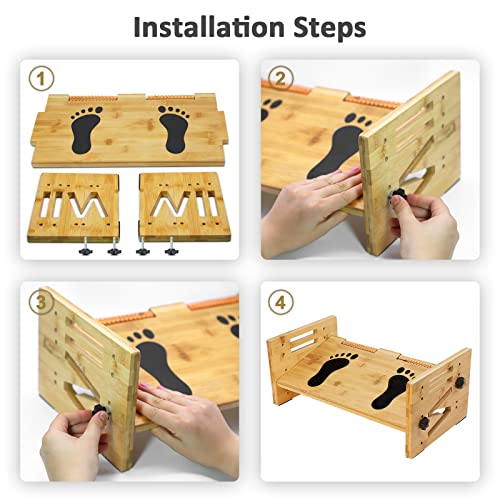 Installation Steps

1

2

3

4