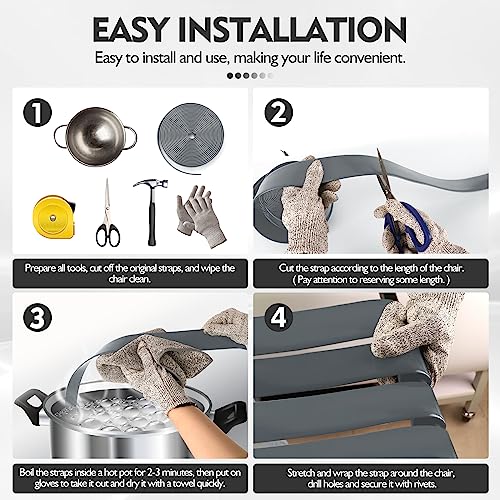 EASY INSTALLATION

Easy to install and use, making your life convenient.

1

Prepare all tools, cut off the original straps, and wipe the chair clean.

2

Cut the strap according to the length of the chair. ( Pay attention to reserving some length. )

3

Boil the straps inside a hot pot for 2-3 minutes, then put on gloves to take it out and dry it with a towel quickly.

4

Stretch and wrap the strap around the chair, drill holes and secure it with rivets.