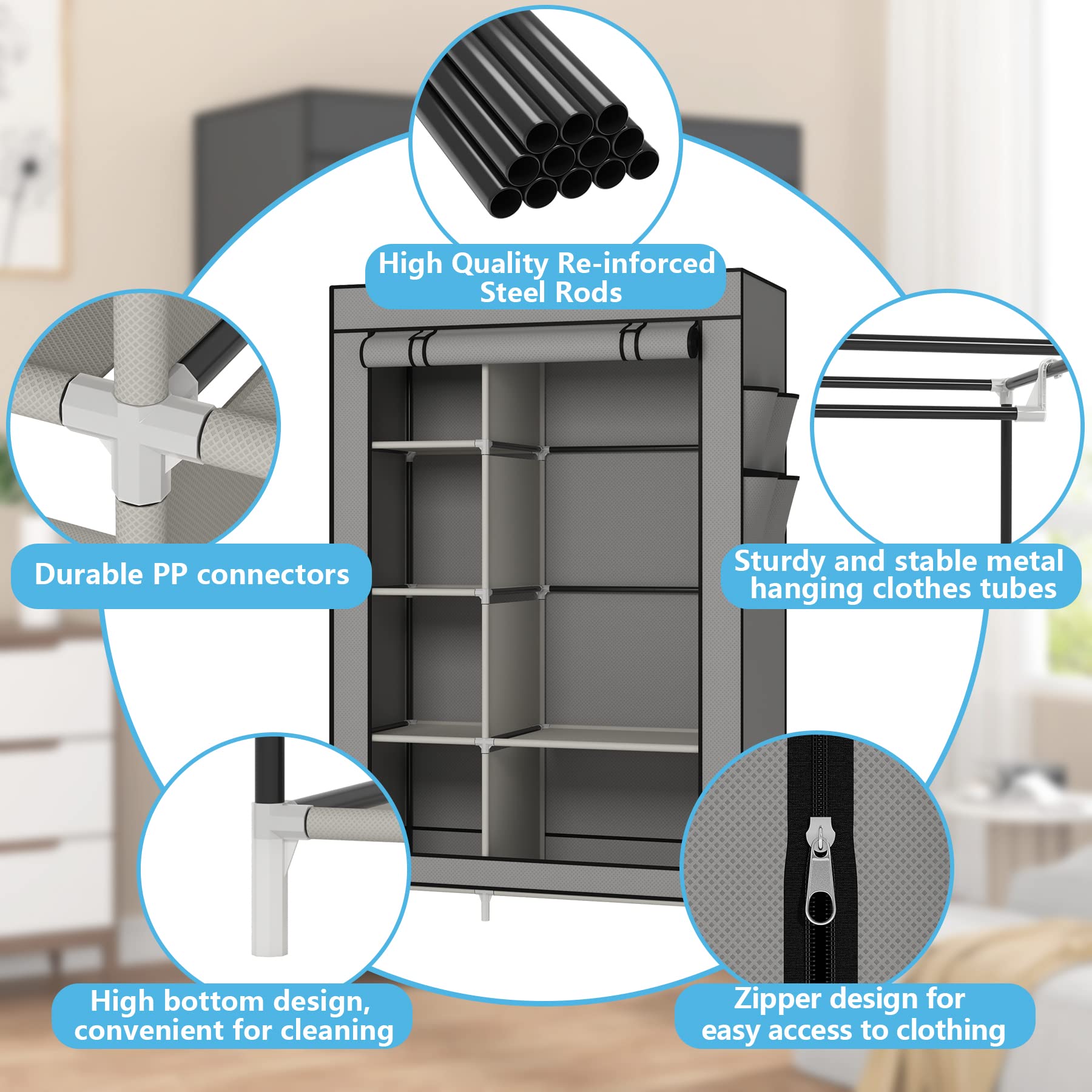 High Quality Re-inforced Steel Rods

Durable PP connectors

Sturdy and stable metal hanging clothes tubes

High bottom design, convenient for cleaning

Zipper design for easy access to clothing