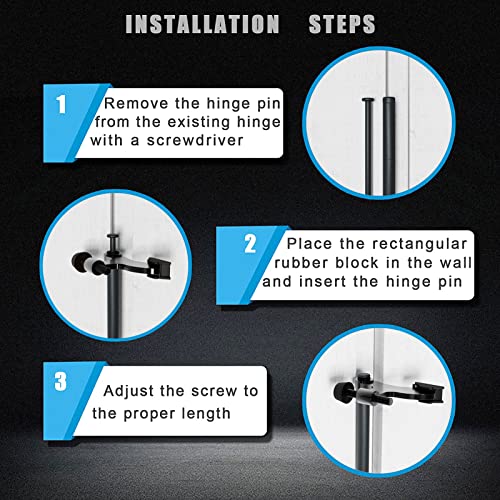 INSTALLATION STEPS

1 Remove the hinge pin from the existing hinge with a screwdriver

2 Place the rectangular rubber block in the wall and insert the hinge pin

3 Adjust the screw to the proper length