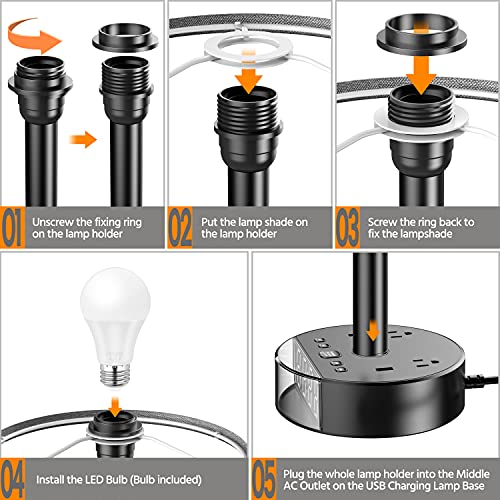 01 Unscrew the fixing ring on the lamp holder

02 Put the lamp shade on the lamp holder

03 Screw the ring back to fix the lampshade

04 Install the LED Bulb (Bulb included)

05 Plug the whole lamp holder into the Middle AC Outlet on the USB Charging Lamp Base