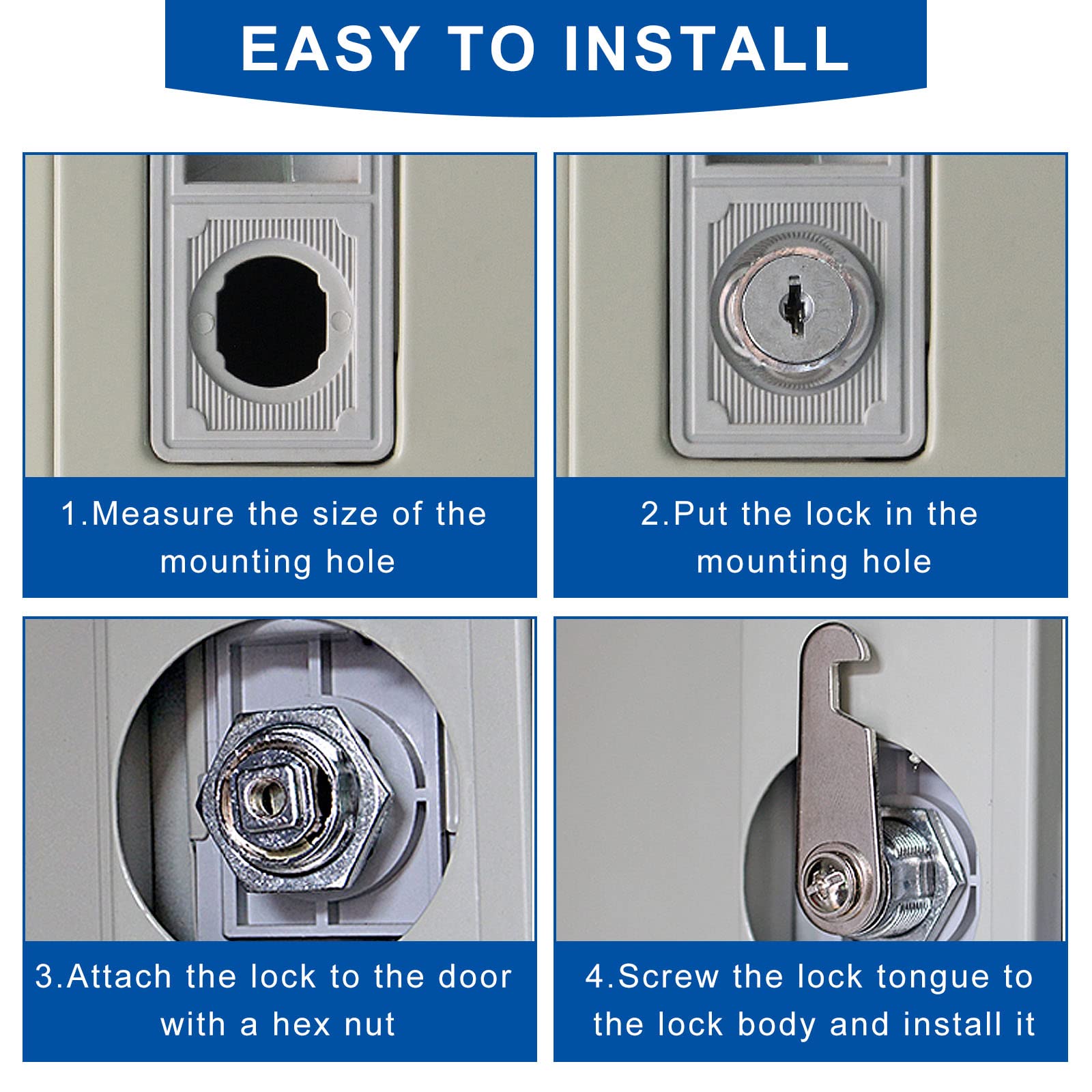 EASY TO INSTALL

1.Measure the size of the mounting hole

2.Put the lock in the mounting hole

3.Attach the lock to the door with a hex nut

4.Screw the lock tongue to the lock body and install it