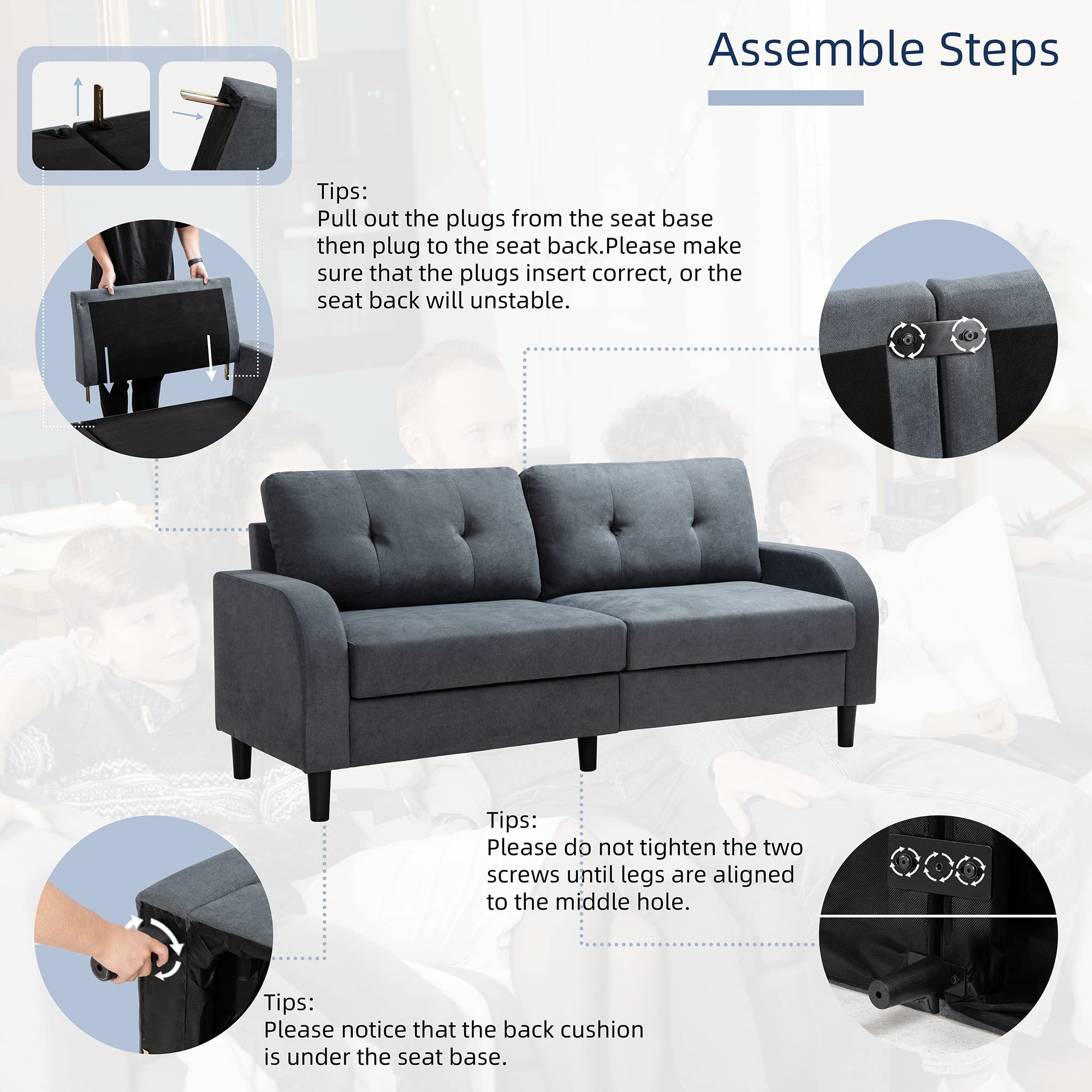 Assemble Steps

Tips:
Pull out the plugs from the seat base then plug to the seat back.Please make sure that the plugs insert correct, or the seat back will unstable.

Tips:
Please do not tighten the two screws until legs are aligned to the middle hole.

Tips:
Please notice that the back cushion is under the seat base.