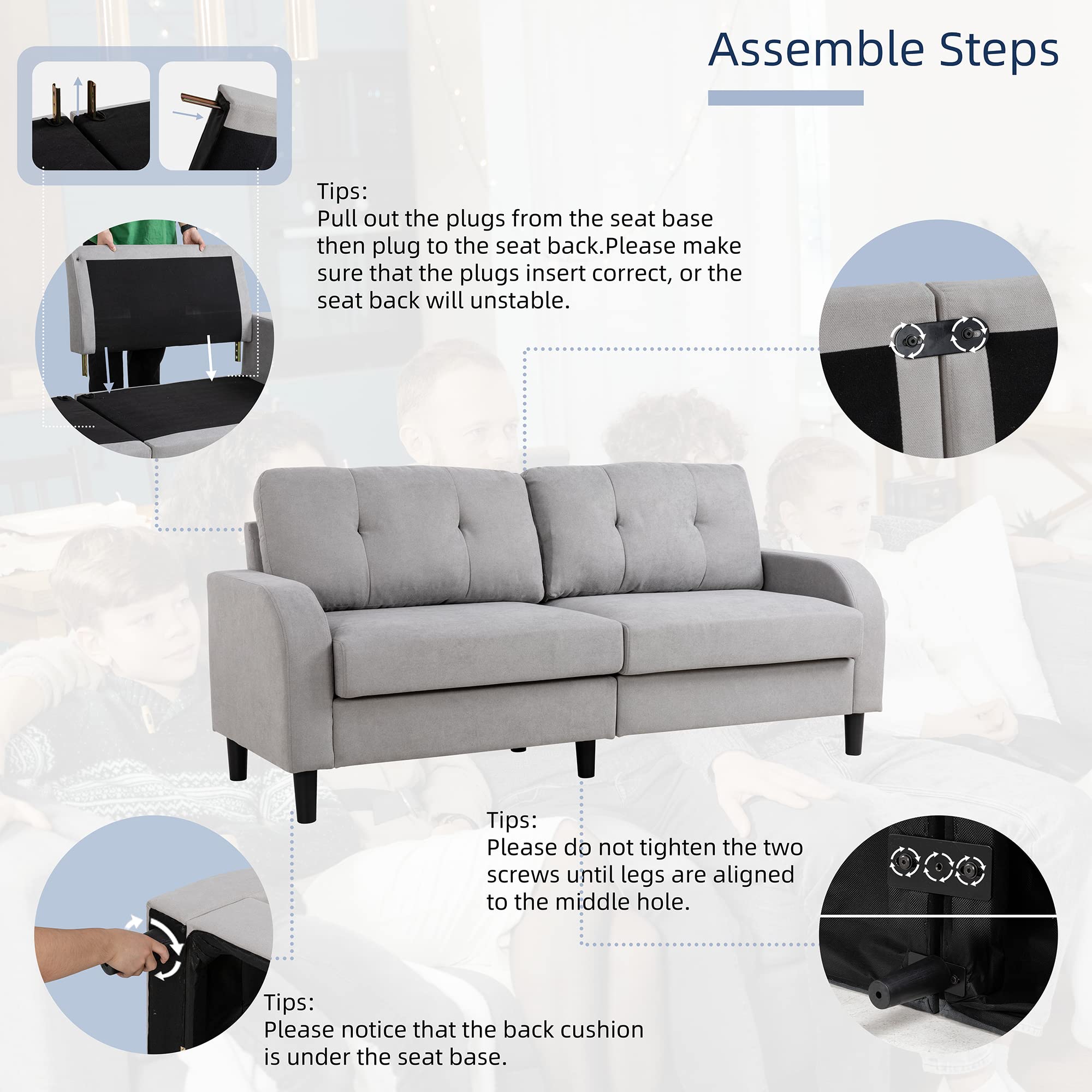 Assemble Steps

Tips:
Pull out the plugs from the seat base then plug to the seat back.Please make sure that the plugs insert correct, or the seat back will unstable.

Tips:
Please do not tighten the two screws until legs are aligned to the middle hole.

Tips:
Please notice that the back cushion is under the seat base.