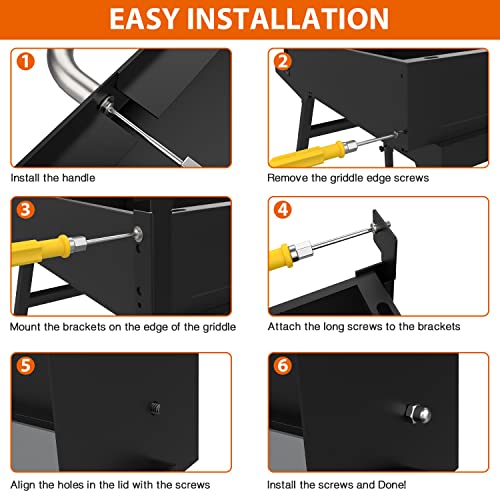 EASY INSTALLATION

1
Install the handle

2
Remove the griddle edge screws

3
Mount the brackets on the edge of the griddle

4
Attach the long screws to the brackets

5
Align the holes in the lid with the screws

6
Install the screws and Done!