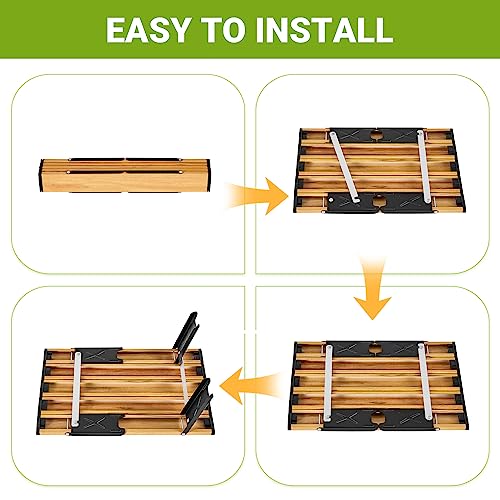 EASY TO INSTALL