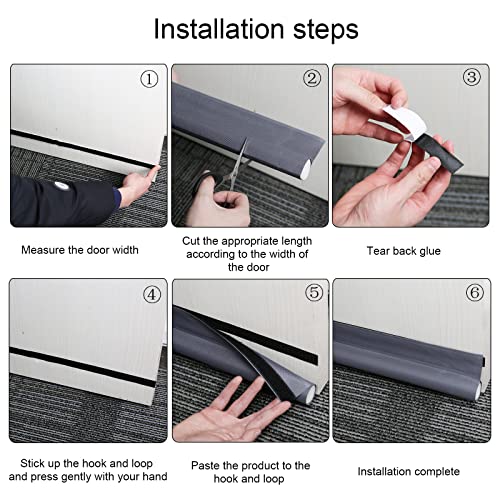 Installation steps

①

Measure the door width

②

Cut the appropriate length according to the width of the door

③

Tear back glue

④

Stick up the hook and loop and press gently with your hand

⑤

Paste the product to the hook and loop

⑥

Installation complete