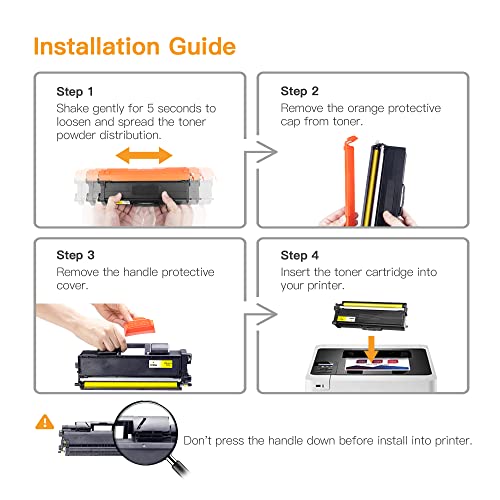 Installation Guide

Step 1
Shake gently for 5 seconds to loosen and spread the toner powder distribution.

Step 2
Remove the orange protective cap from toner.

Step 3
Remove the handle protective cover.

Step 4
Insert the toner cartridge into your printer.

Don't press the handle down before install into printer.