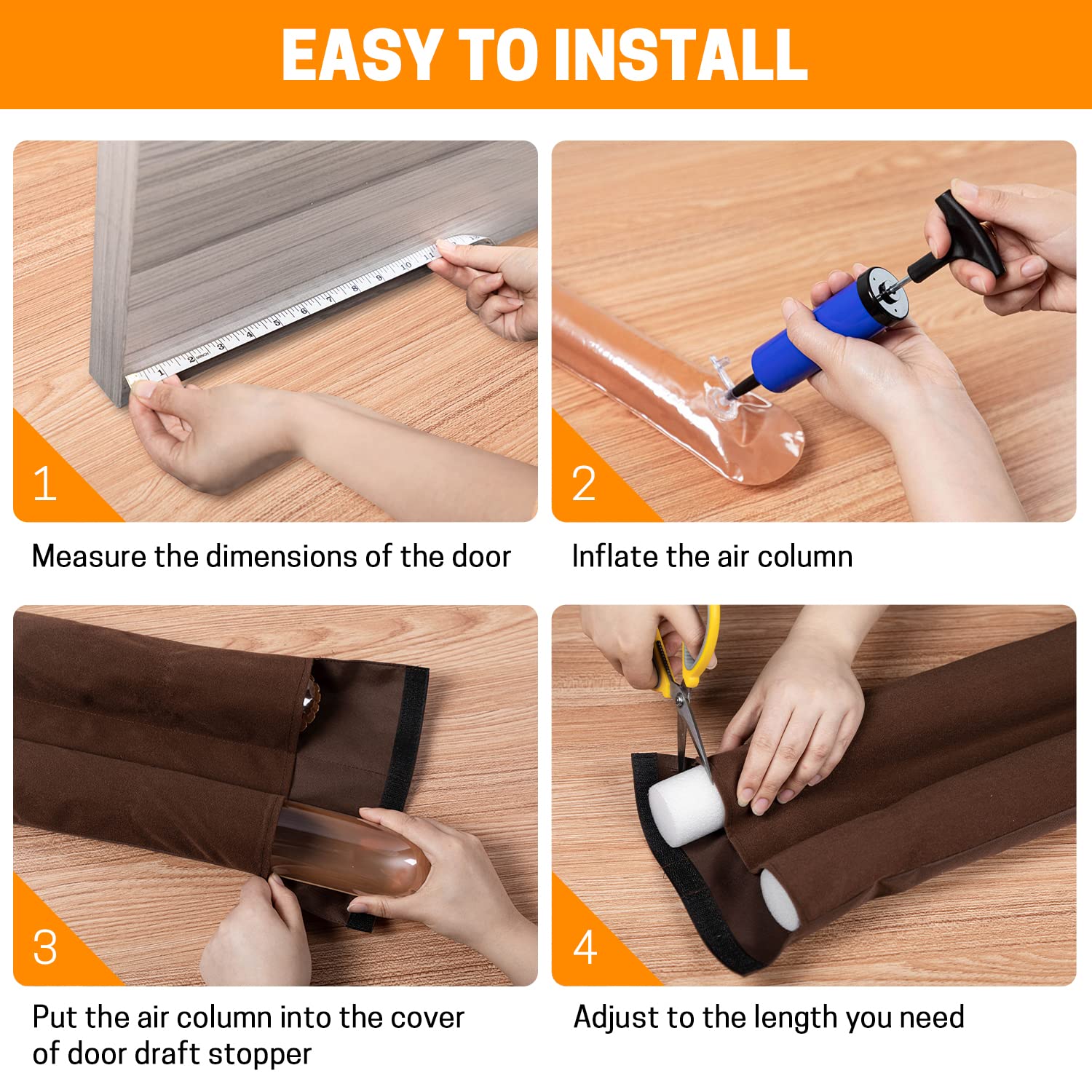 EASY TO INSTALL

1

Measure the dimensions of the door

2

Inflate the air column

3

Put the air column into the cover of door draft stopper

4

Adjust to the length you need