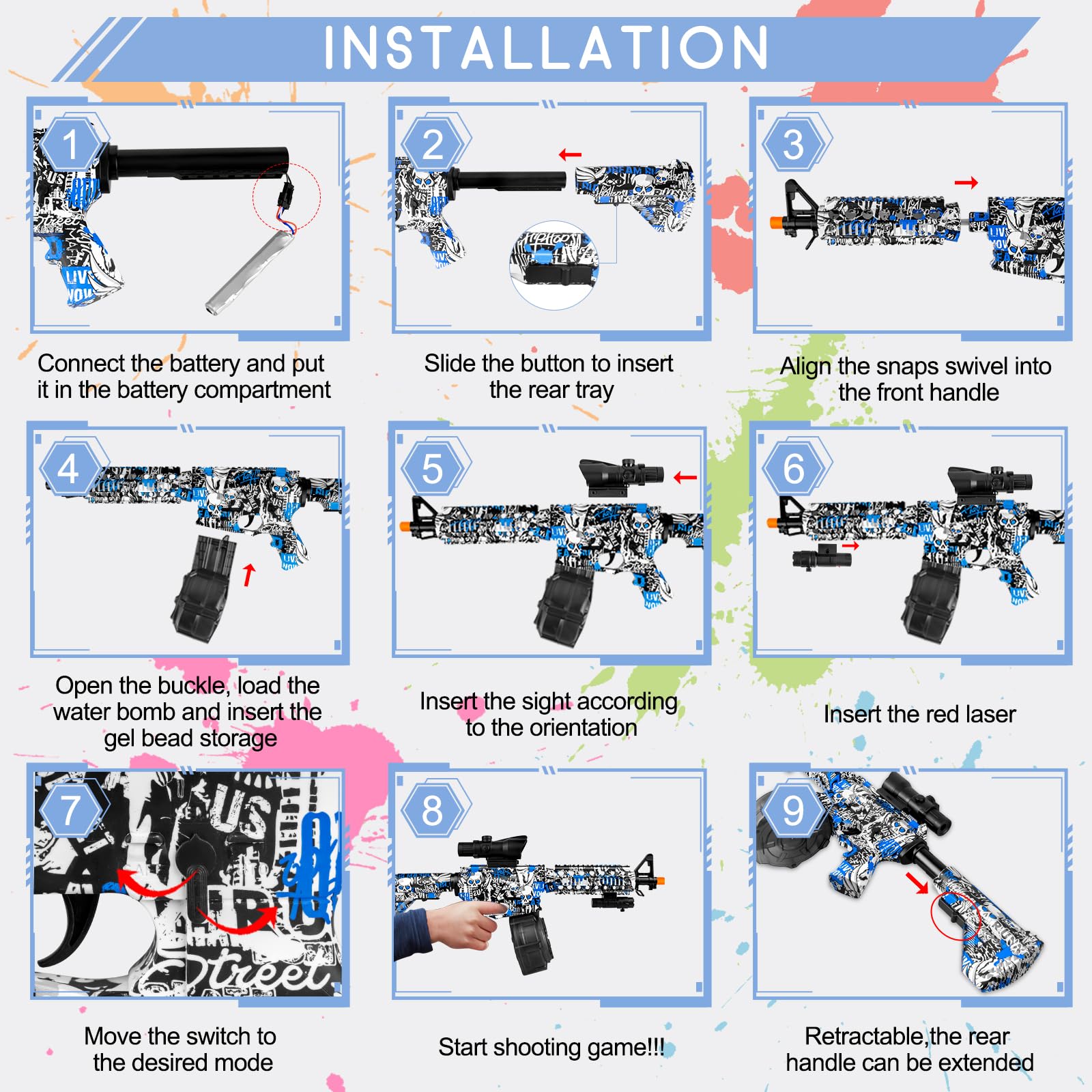 INSTALLATION

1

Connect the battery and put it in the battery compartment

2

Slide the button to insert the rear tray

3

Align the snaps swivel into the front handle

4

Open the buckle, load the water bomb and insert the gel bead storage

5

Insert the sight according to the orientation

6

Insert the red laser

7

Move the switch to the desired mode

8

Start shooting game!!!

9

Retractable,the rear handle can be extended