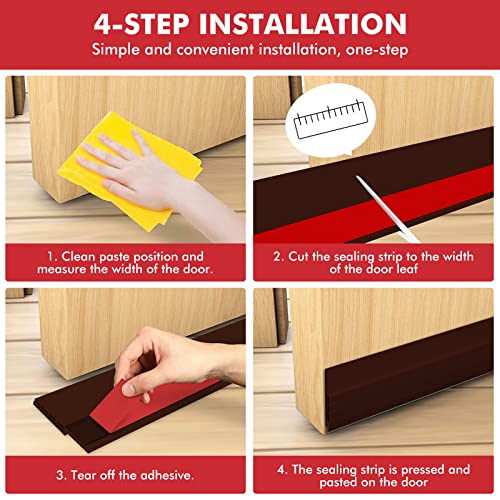 4-STEP INSTALLATION
Simple and convenient installation, one-step

1. Clean paste position and measure the width of the door.

2. Cut the sealing strip to the width of the door leaf

3. Tear off the adhesive.

4. The sealing strip is pressed and pasted on the door